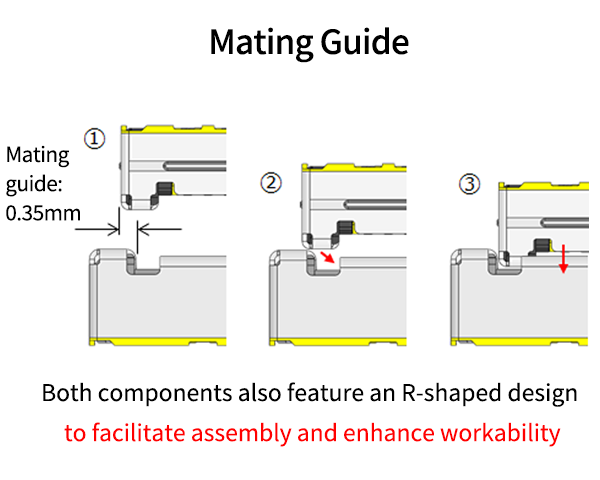 Mating Guide

①

Mating guide: 0.35mm

②

③

Both components also feature an R-shaped design to facilitate assembly and enhance workability